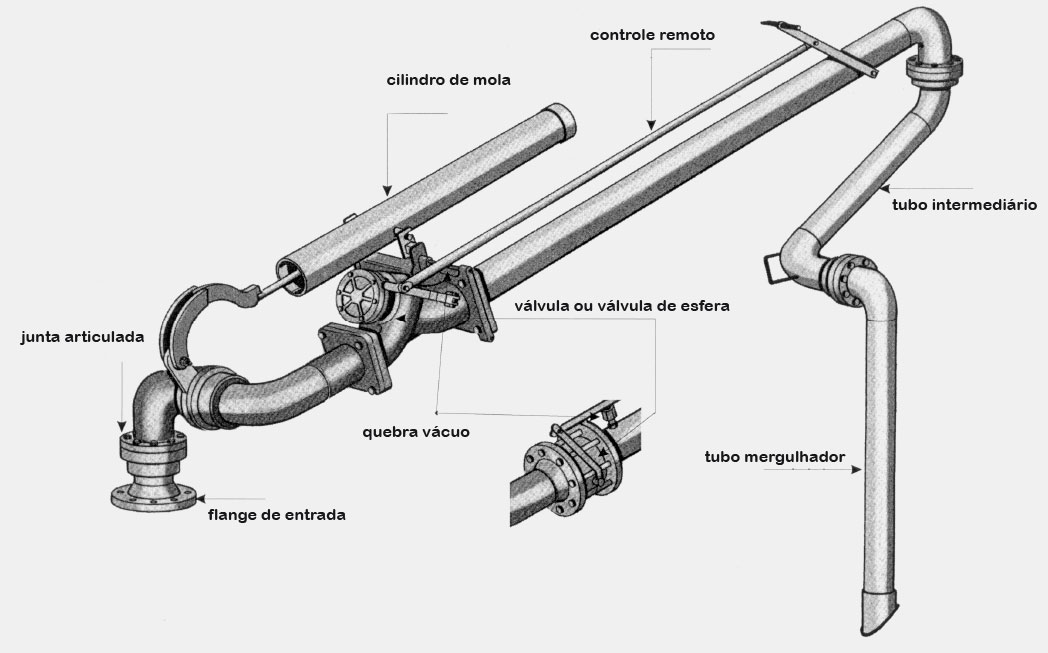 controle remoto

cilindro de mola

tubo intermediário

válvula ou válvula de esfera

junta articulada

quebra vácuo

tubo mergulhador

flange de entrada