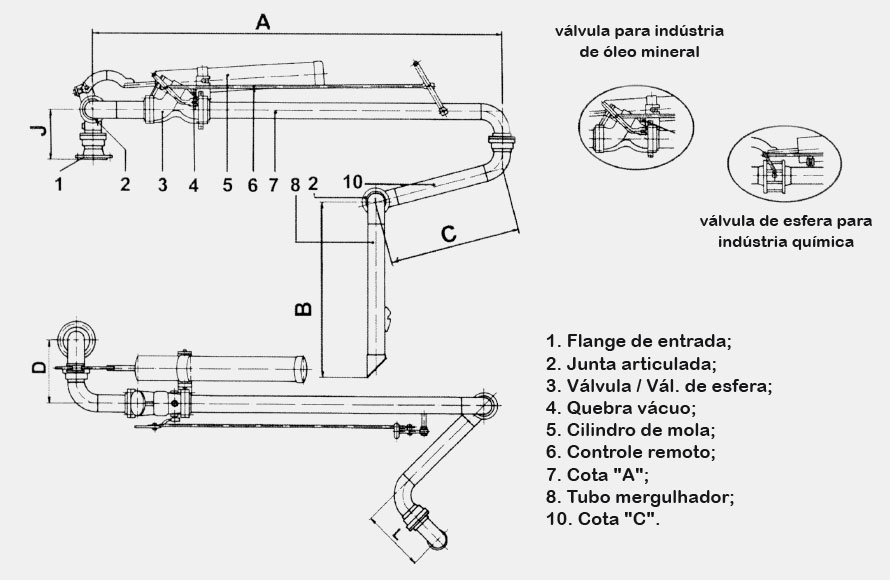 A

válvula para indústria de óleo mineral

J

1 2 3 4 5 6 7 8 2 10

C

válvula de esfera para indústria química

B

D

L

1. Flange de entrada;
2. Junta articulada;
3. Válvula / Vál. de esfera;
4. Quebra vácuo;
5. Cilindro de mola;
6. Controle remoto;
7. Cota "A";
8. Tubo mergulhador;
10. Cota "C".