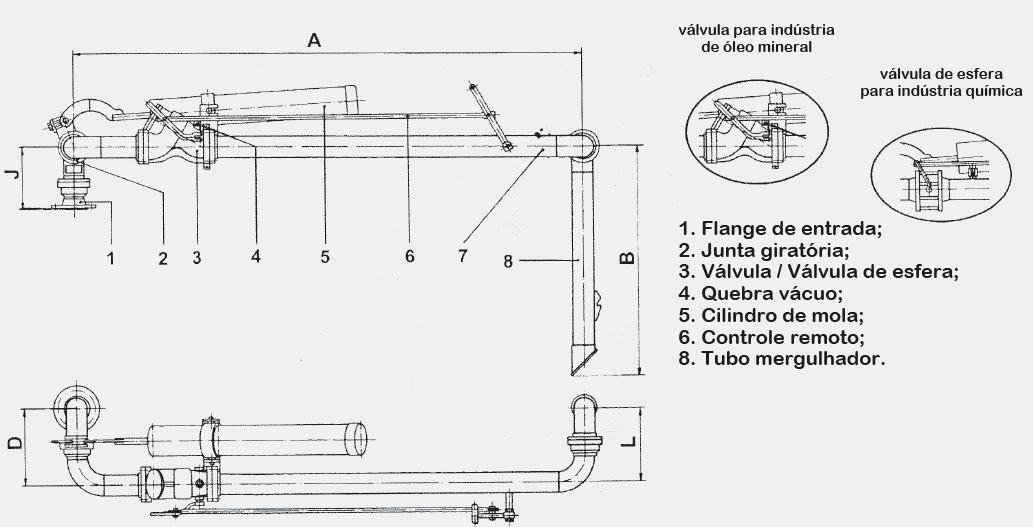 A

J

1 2 3 4 5 6 7

8

B

D

L

válvula para indústria de óleo mineral

válvula de esfera para indústria química

1. Flange de entrada;
2. Junta giratória;
3. Válvula / Válvula de esfera;
4. Quebra vácuo;
5. Cilindro de mola;
6. Controle remoto;
8. Tubo mergulhador.