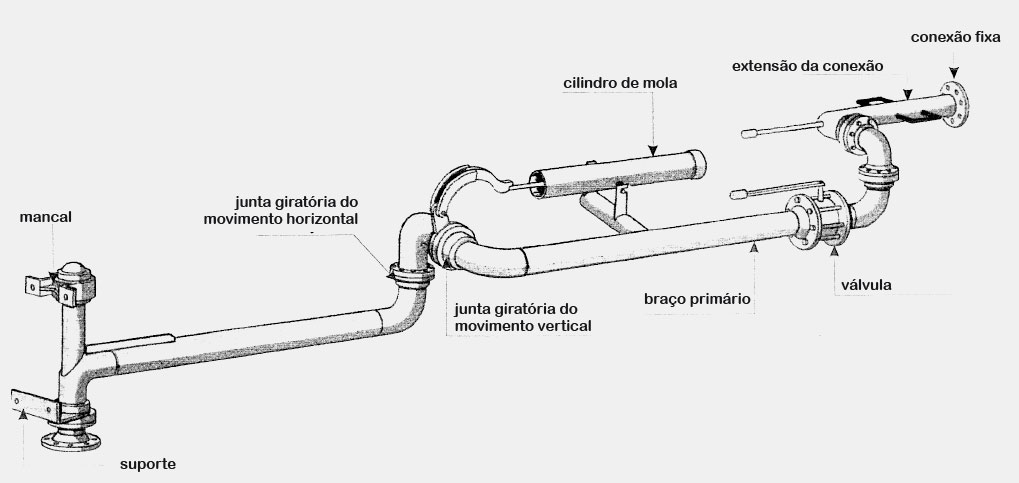 conexão fixa

extensão da conexão

cilindro de mola

junta giratória do movimento horizontal

mancal

junta giratória do movimento vertical

braço primário

válvula

suporte