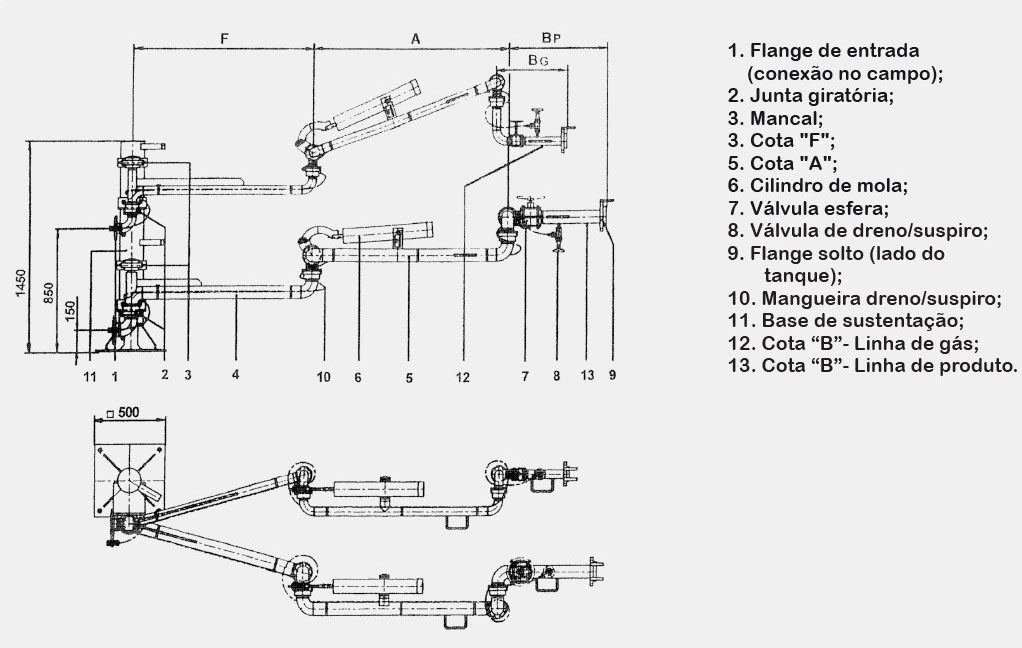 F
A
BP
BG
1450
850
150
11 1 2 3 4 10 6 5 12 7 8 13 9
□ 500

1. Flange de entrada (conexão no campo);
2. Junta giratória;
3. Mancal;
3. Cota "F";
5. Cota "A";
6. Cilindro de mola;
7. Válvula esfera;
8. Válvula de dreno/suspiro;
9. Flange solto (lado do tanque);
10. Mangueira dreno/suspiro;
11. Base de sustentação;
12. Cota “B”- Linha de gás;
13. Cota “B”- Linha de produto.